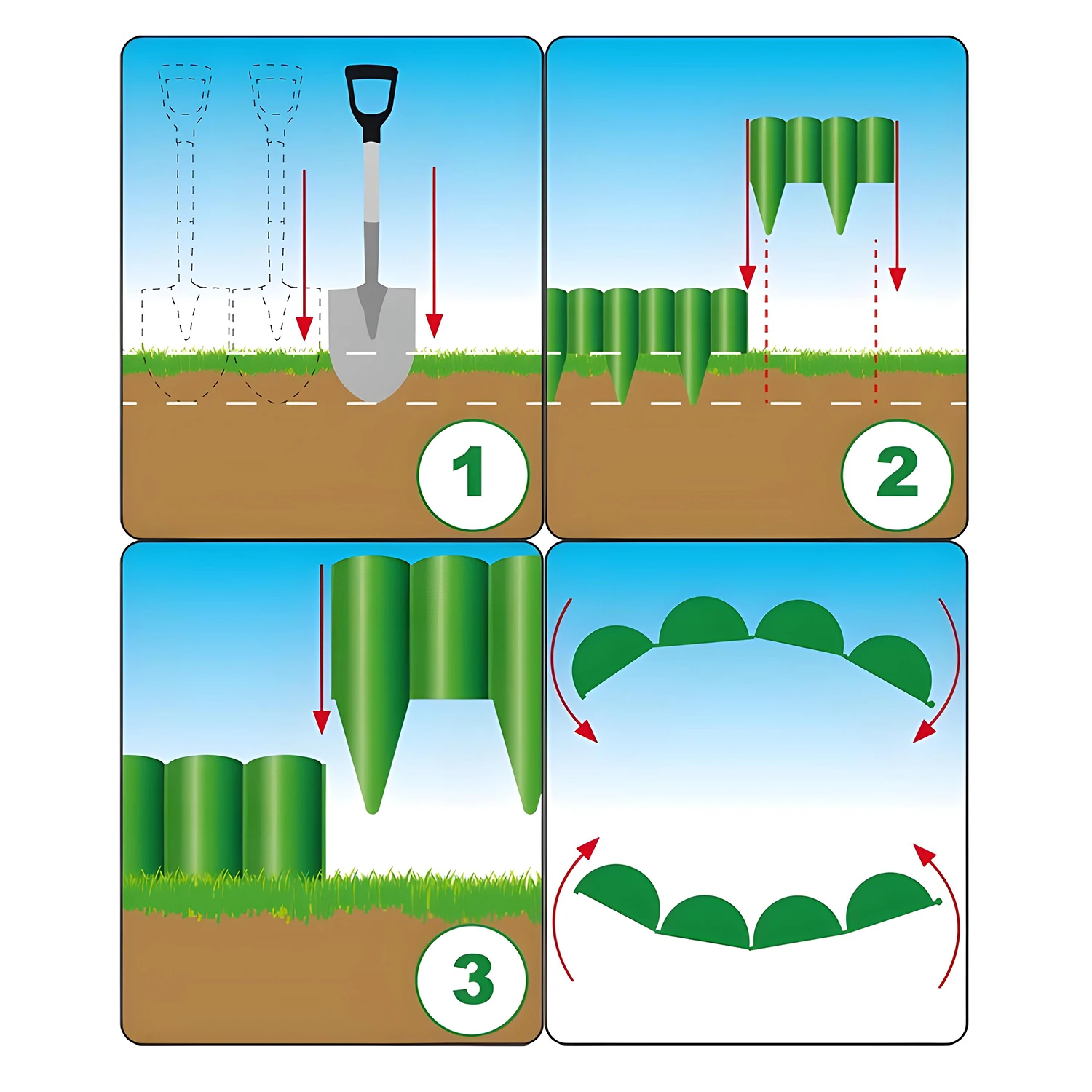 1

2

3